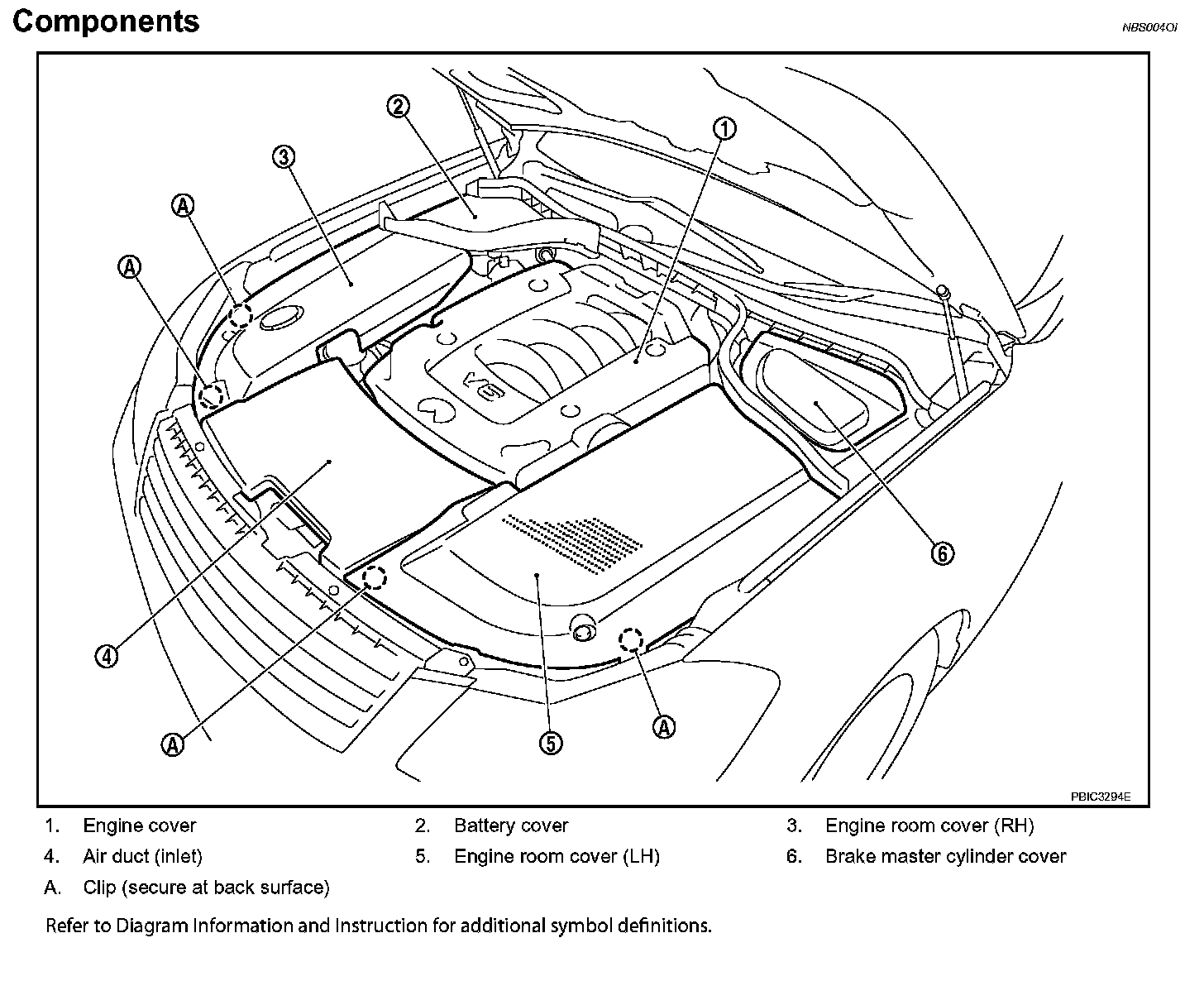 Components

NBS004OI

2
1
3
A
A
V6
6
4
A
5
A

PBIC3294E

1. Engine cover
2. Battery cover
3. Engine room cover (RH)
4. Air duct (inlet)
5. Engine room cover (LH)
6. Brake master cylinder cover
A. Clip (secure at back surface)

Refer to Diagram Information and Instruction for additional symbol definitions.