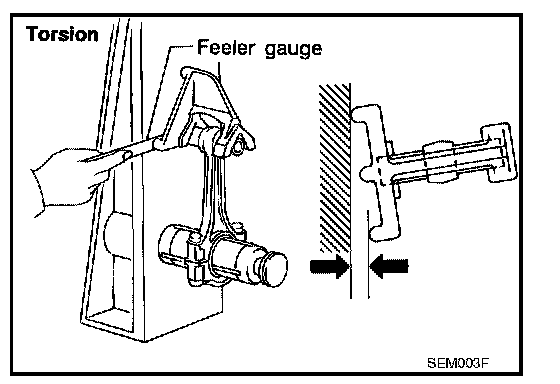 Torsion

Feeler gauge

SEM003F