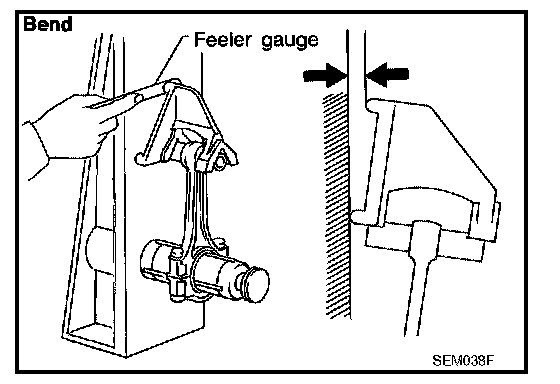 Bend

Feeler gauge

SEM038F