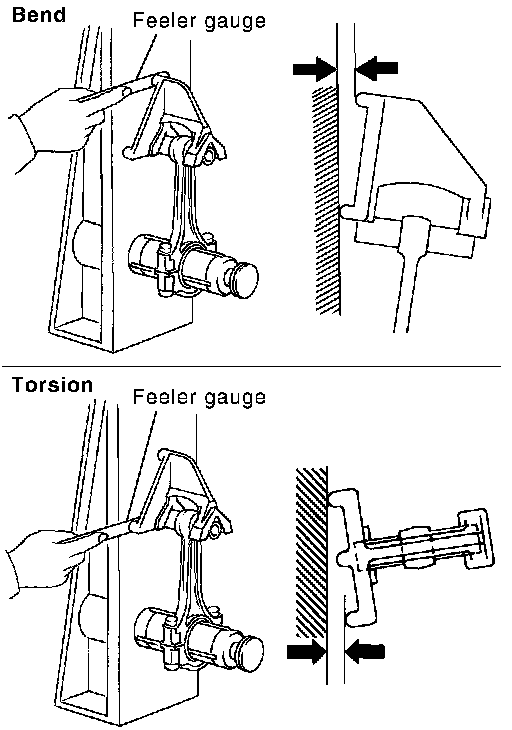 Bend
Feeler gauge

Torsion
Feeler gauge