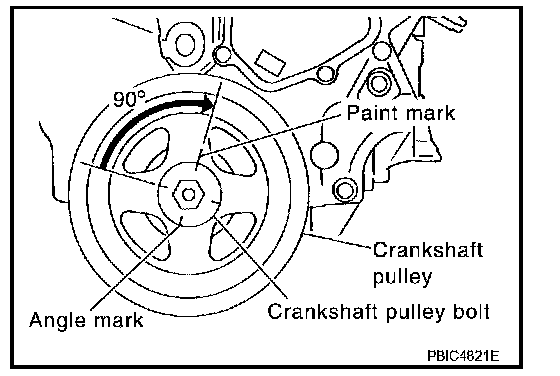 90°
Paint mark
Crankshaft pulley
Angle mark
Crankshaft pulley bolt
PBIC4821E