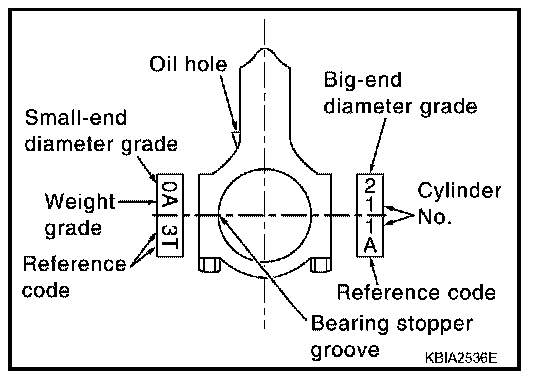 Oil hole

Big-end diameter grade

Small-end diameter grade

Weight grade

Reference code

0A

3T

2
1
1
A

Cylinder No.

Reference code

Bearing stopper groove

KBIA2536E