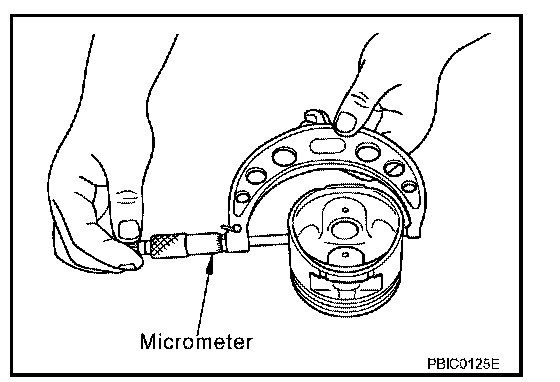 Micrometer

PBIC0125E