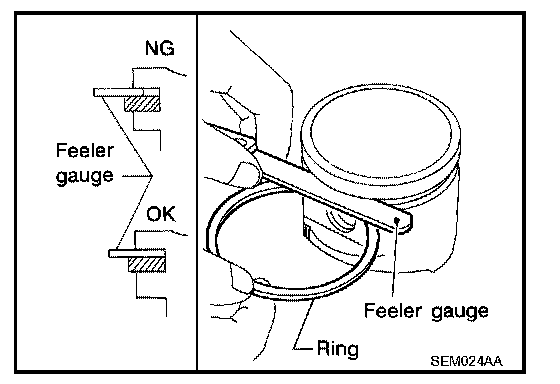 NG

Feeler gauge

OK

Feeler gauge

Ring

SEM024AA