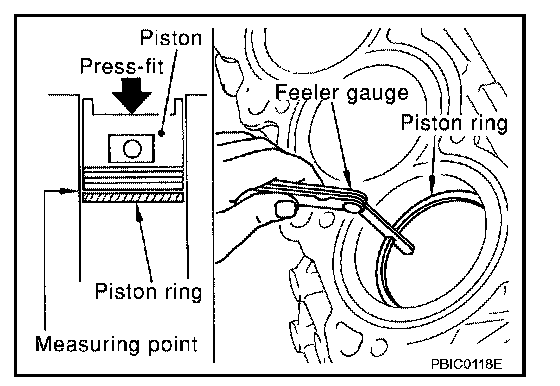 Piston
Press-fit
Piston ring
Measuring point
Feeler gauge
Piston ring
PBIC0118E