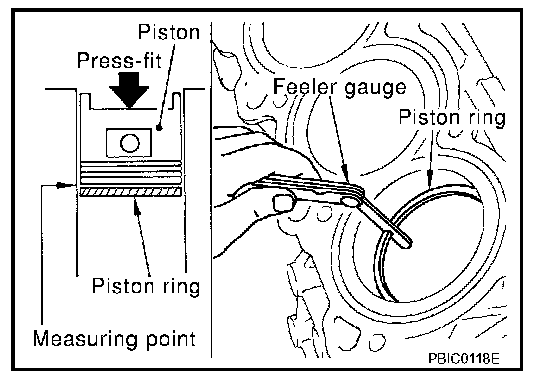 Piston
Press-fit
Piston ring
Measuring point
Feeler gauge
Piston ring
PBIC0118E