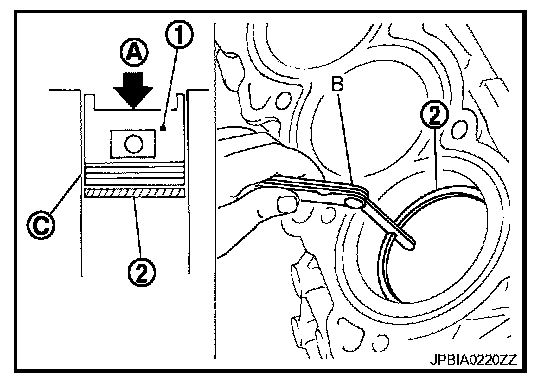 A
1
C
2
B
2
JPBIA0220ZZ