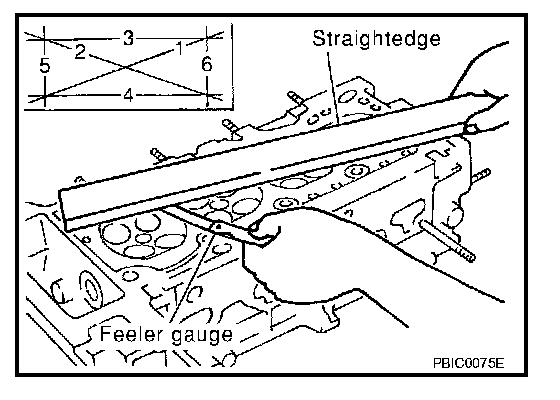 3
2
1
5
6
4
Straightedge
Feeler gauge
PBIC0075E