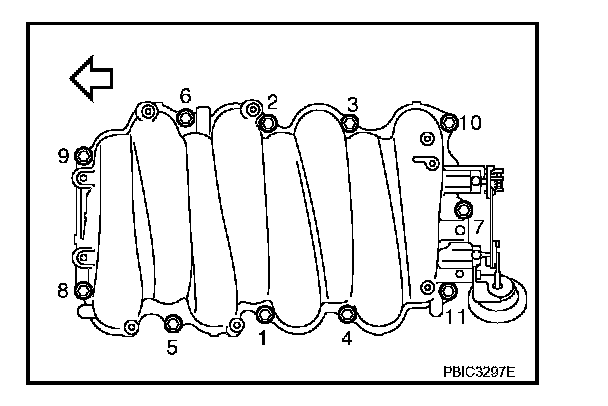 6
2
3
10
9
7
8
11
5
1
4
PBIC3297E