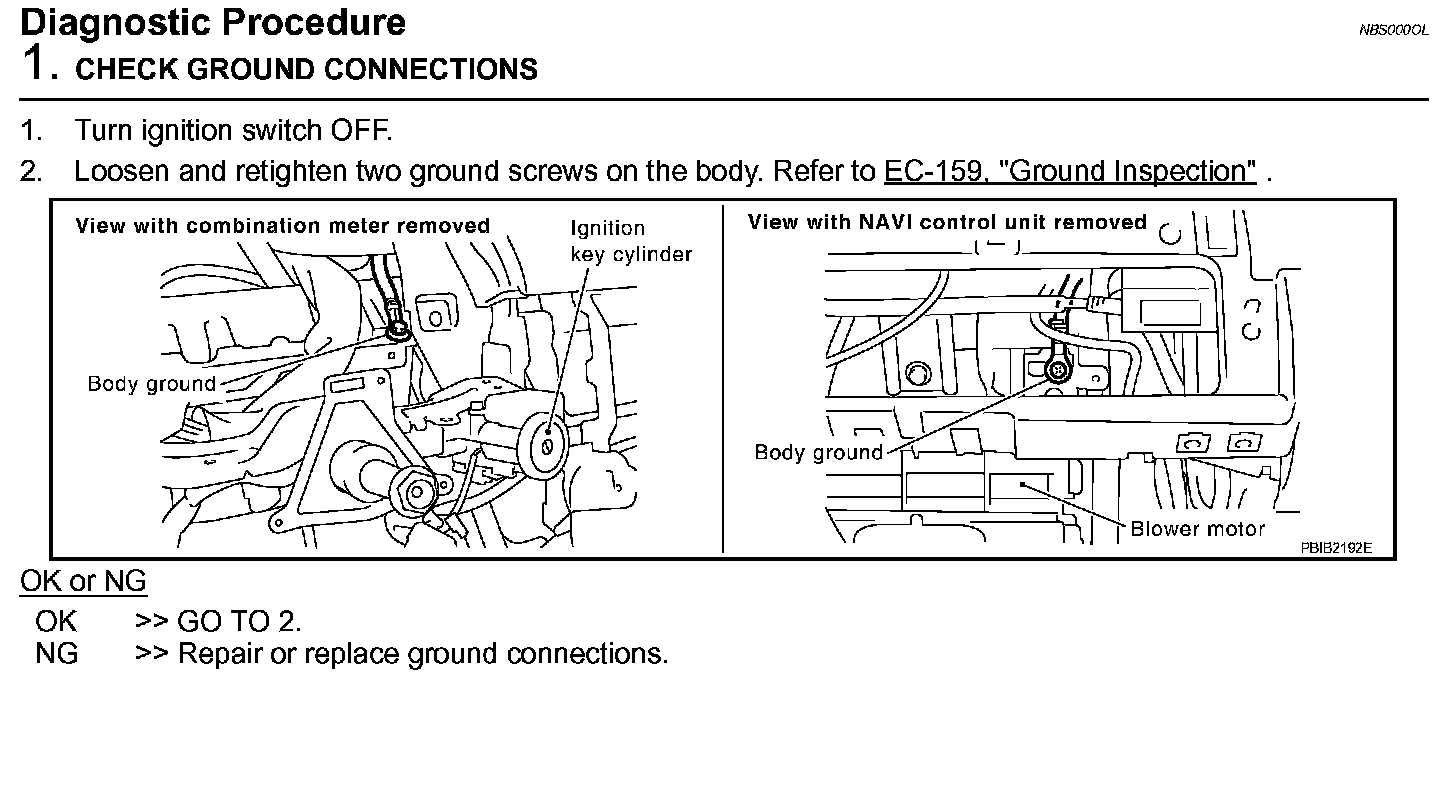 Diagnostic Procedure

NBS000OL

1. CHECK GROUND CONNECTIONS

1. Turn ignition switch OFF.
2. Loosen and retighten two ground screws on the body. Refer to EC-159, "Ground Inspection" .

View with combination meter removed

Ignition key cylinder

Body ground

View with NAVI control unit removed

Body ground

Blower motor

PBIB2192E

OK or NG

OK >> GO TO 2.
NG >> Repair or replace ground connections.