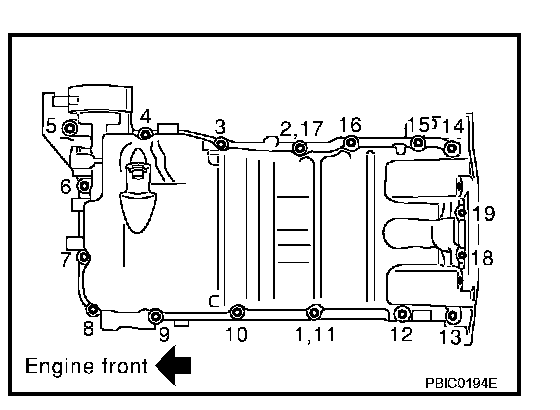 5
4
3
2,17
16
15
14
6
19
7
18
8
9
10
1,11
12
13

Engine front

PBIC0194E