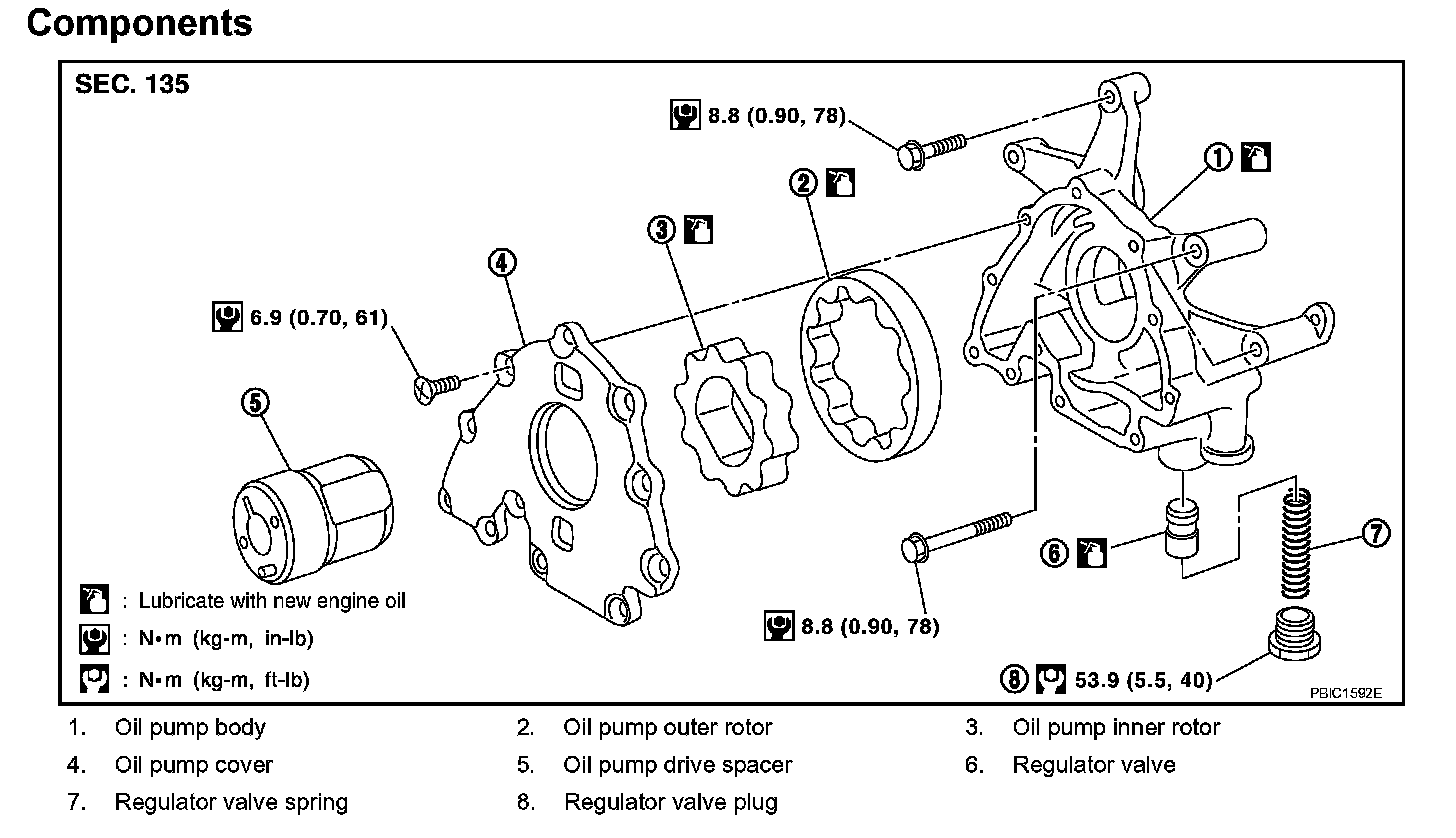 Components

SEC. 135

8.8 (0.90, 78)

1

2

3

4

6.9 (0.70, 61)

5

6

7

8.8 (0.90, 78)

8 53.9 (5.5, 40)

: Lubricate with new engine oil

: N•m (kg-m, in-lb)

: N•m (kg-m, ft-lb)

PBIC1592E

1. Oil pump body
2. Oil pump outer rotor
3. Oil pump inner rotor
4. Oil pump cover
5. Oil pump drive spacer
6. Regulator valve
7. Regulator valve spring
8. Regulator valve plug