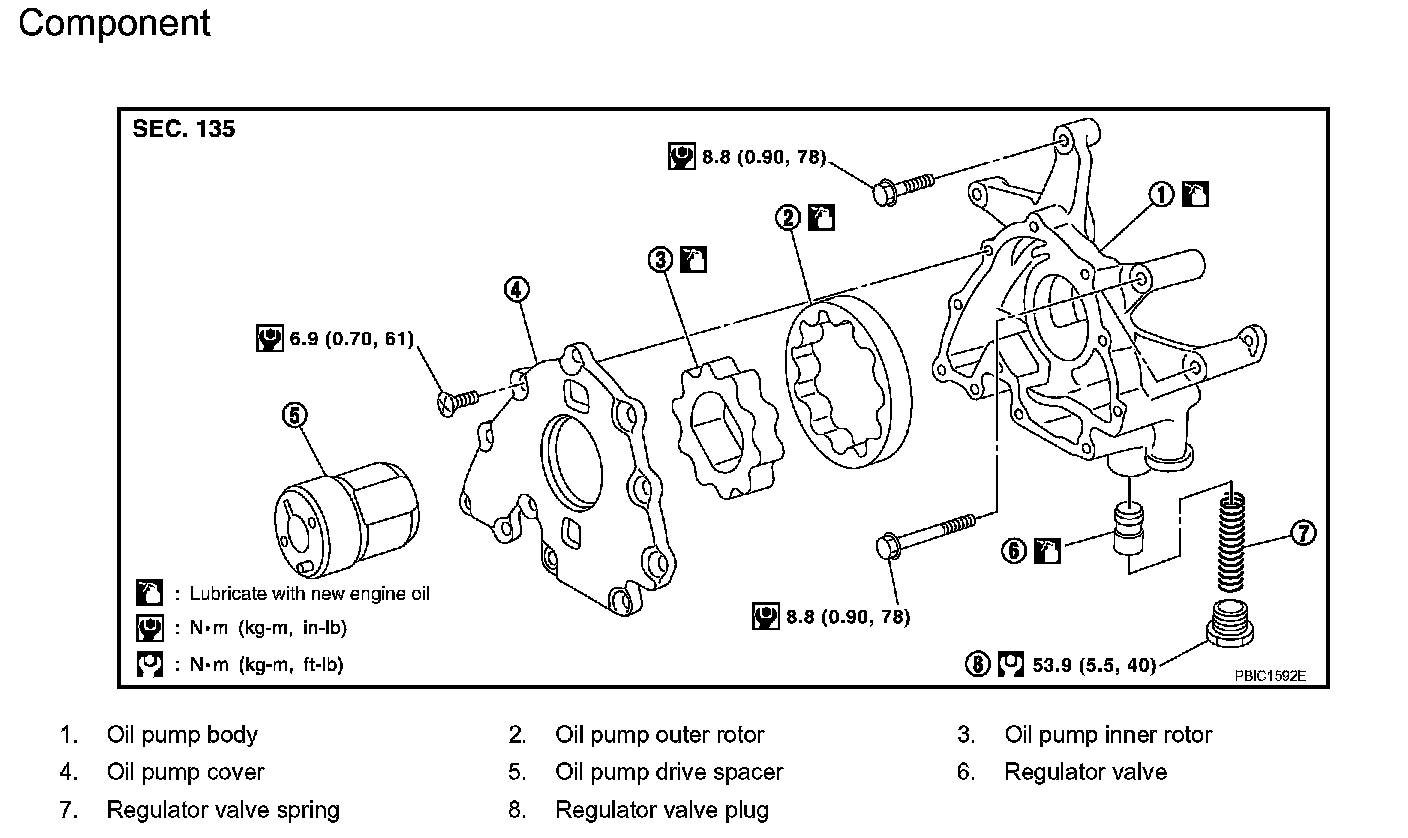 Component

SEC. 135

8.8 (0.90, 78)

1

2

3

4

6.9 (0.70, 61)

5

6

7

8.8 (0.90, 78)

8 53.9 (5.5, 40)

: Lubricate with new engine oil

: N•m (kg-m, in-lb)

: N•m (kg-m, ft-lb)

PBIC1592E

1. Oil pump body
2. Oil pump outer rotor
3. Oil pump inner rotor
4. Oil pump cover
5. Oil pump drive spacer
6. Regulator valve
7. Regulator valve spring
8. Regulator valve plug