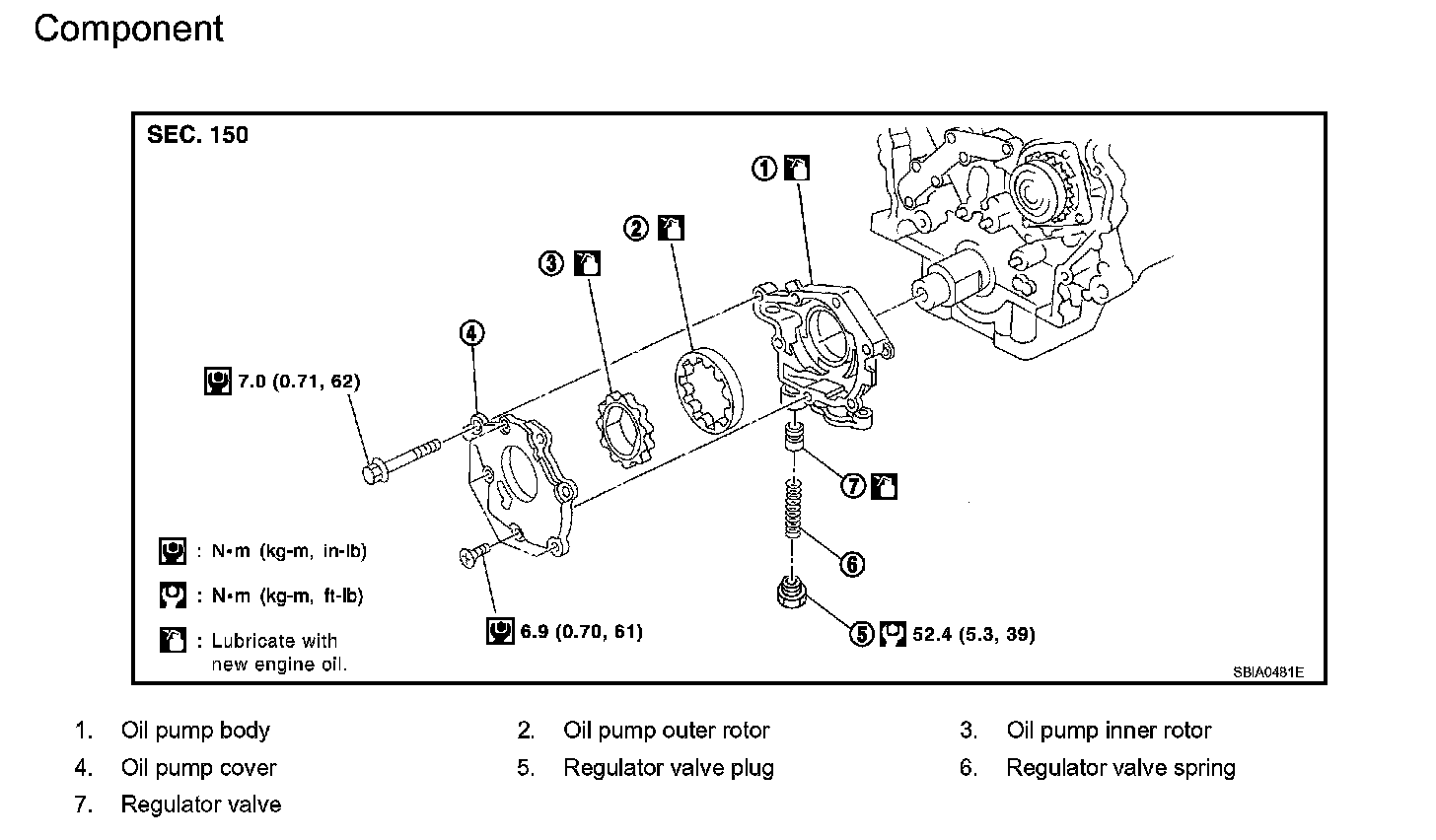 Component

SEC. 150

①
②
③
④
7.0 (0.71, 62)
⑦
⑥
: N•m (kg-m, in-lb)
: N•m (kg-m, ft-lb)
: Lubricate with new engine oil.
6.9 (0.70, 61)
⑤ 52.4 (5.3, 39)
SBIA0481E

1. Oil pump body
2. Oil pump outer rotor
3. Oil pump inner rotor
4. Oil pump cover
5. Regulator valve plug
6. Regulator valve spring
7. Regulator valve