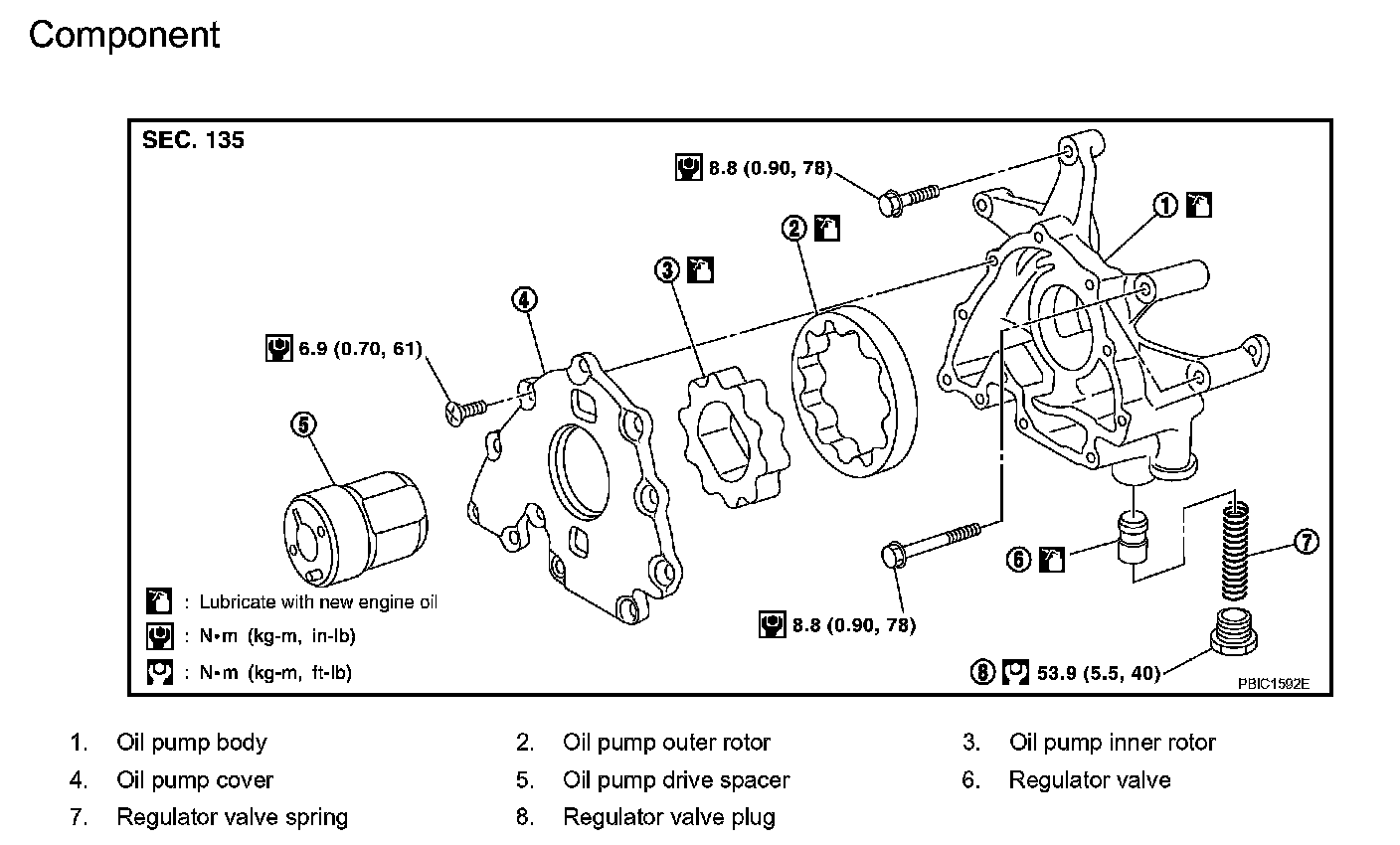 Component

SEC. 135

8.8 (0.90, 78)

1

2

3

4

6.9 (0.70, 61)

5

6

7

8.8 (0.90, 78)

8 53.9 (5.5, 40)

: Lubricate with new engine oil

: N•m (kg-m, in-lb)

: N•m (kg-m, ft-lb)

PBIC1592E

1. Oil pump body
2. Oil pump outer rotor
3. Oil pump inner rotor
4. Oil pump cover
5. Oil pump drive spacer
6. Regulator valve
7. Regulator valve spring
8. Regulator valve plug