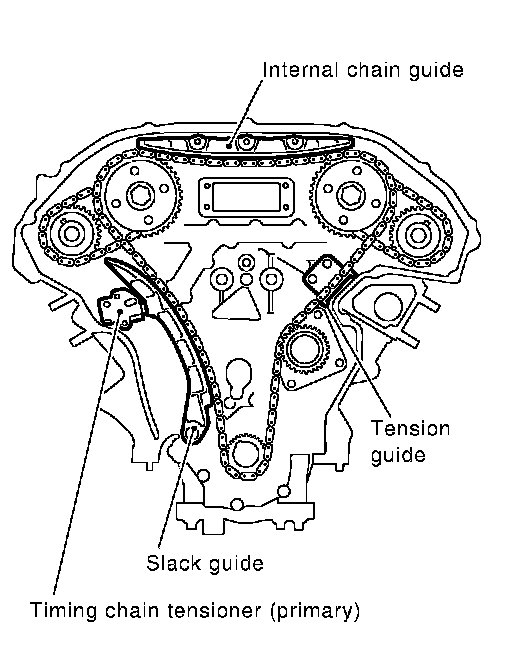 Internal chain guide

Tension guide

Slack guide

Timing chain tensioner (primary)