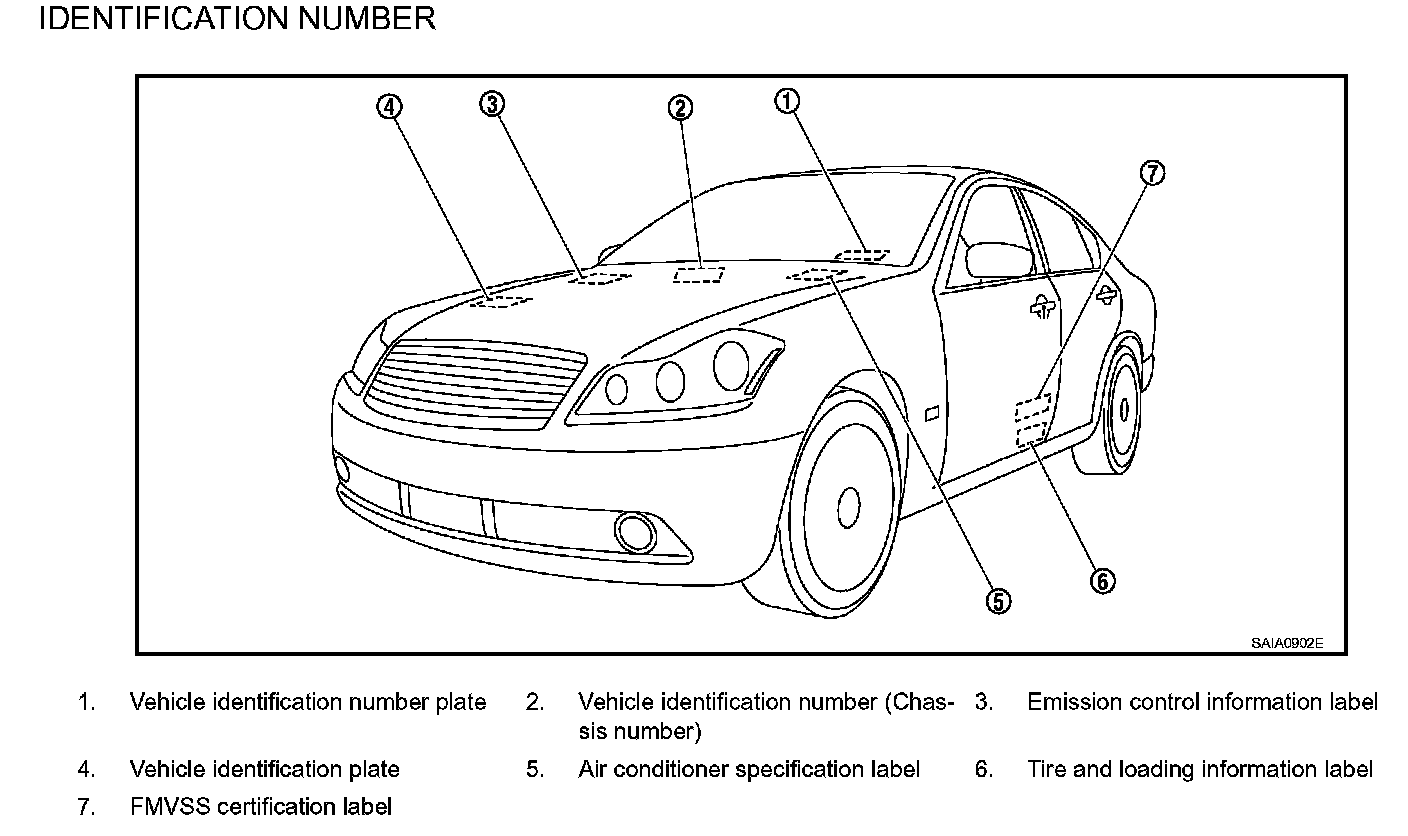 IDENTIFICATION NUMBER

4 3 2 1 7

5 6

SAIA0902E

1. Vehicle identification number plate
2. Vehicle identification number (Chassis number)
3. Emission control information label
4. Vehicle identification plate
5. Air conditioner specification label
6. Tire and loading information label
7. FMVSS certification label