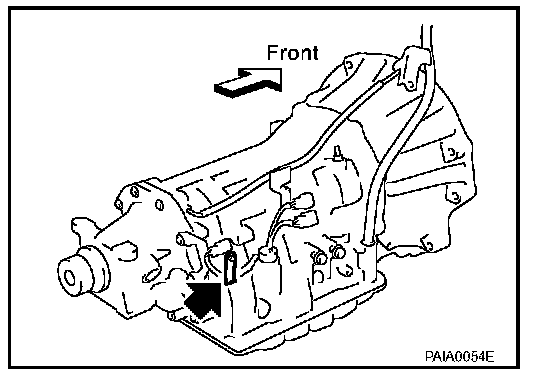 Front

PAIA0054E