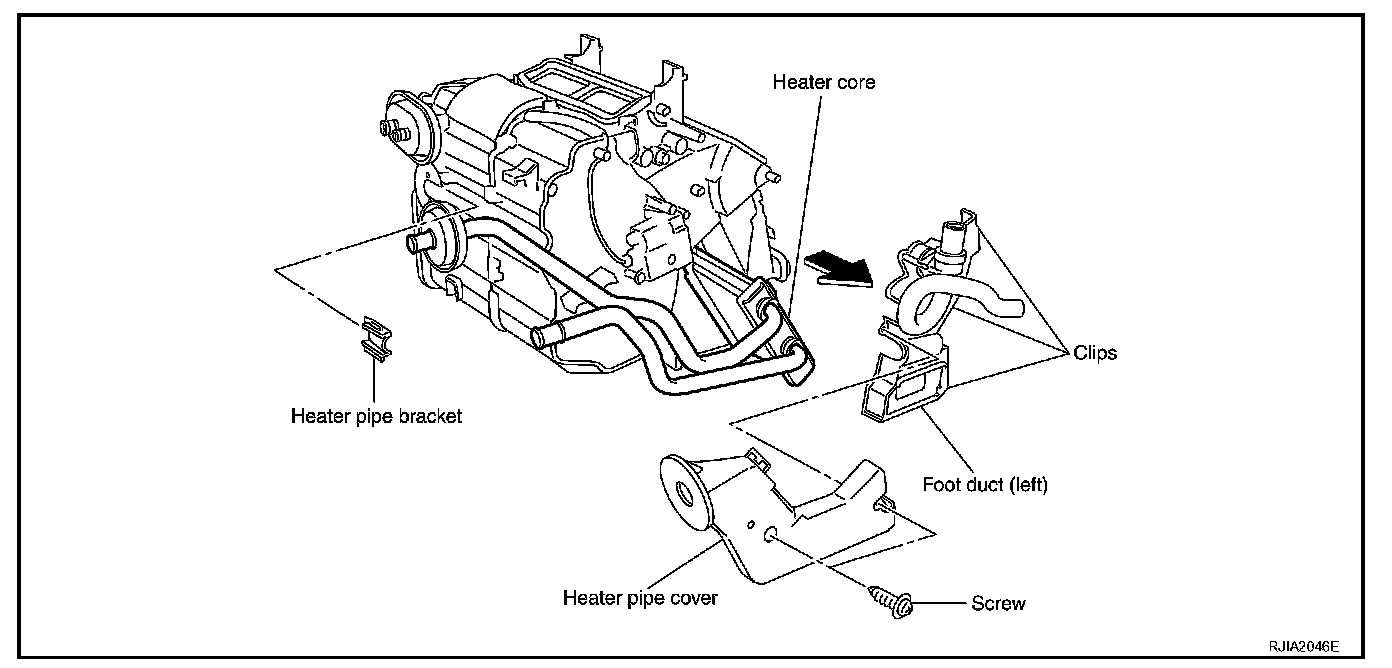 Heater core

Clips

Heater pipe bracket

Foot duct (left)

Heater pipe cover

Screw

RJIA2046E