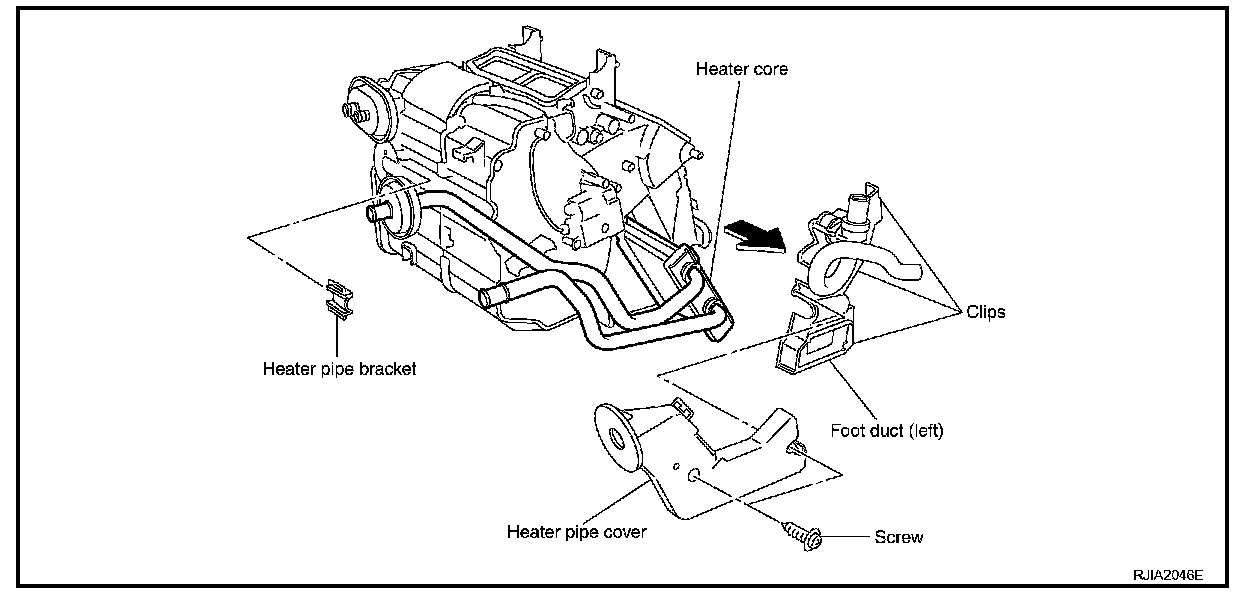 Heater core

Clips

Heater pipe bracket

Foot duct (left)

Heater pipe cover

Screw

RJIA2046E