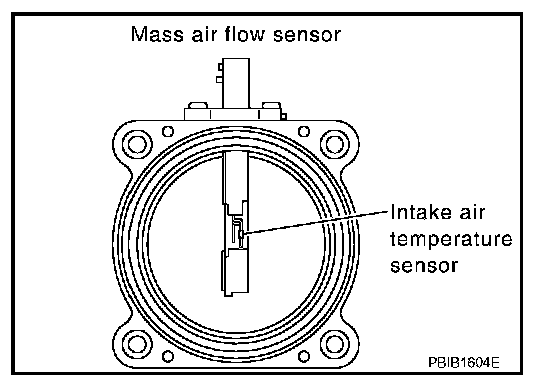 Mass air flow sensor

Intake air temperature sensor

PBIB1604E