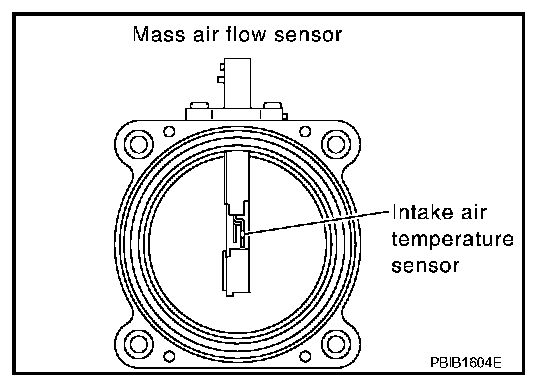 Mass air flow sensor

Intake air temperature sensor

PBIB1604E