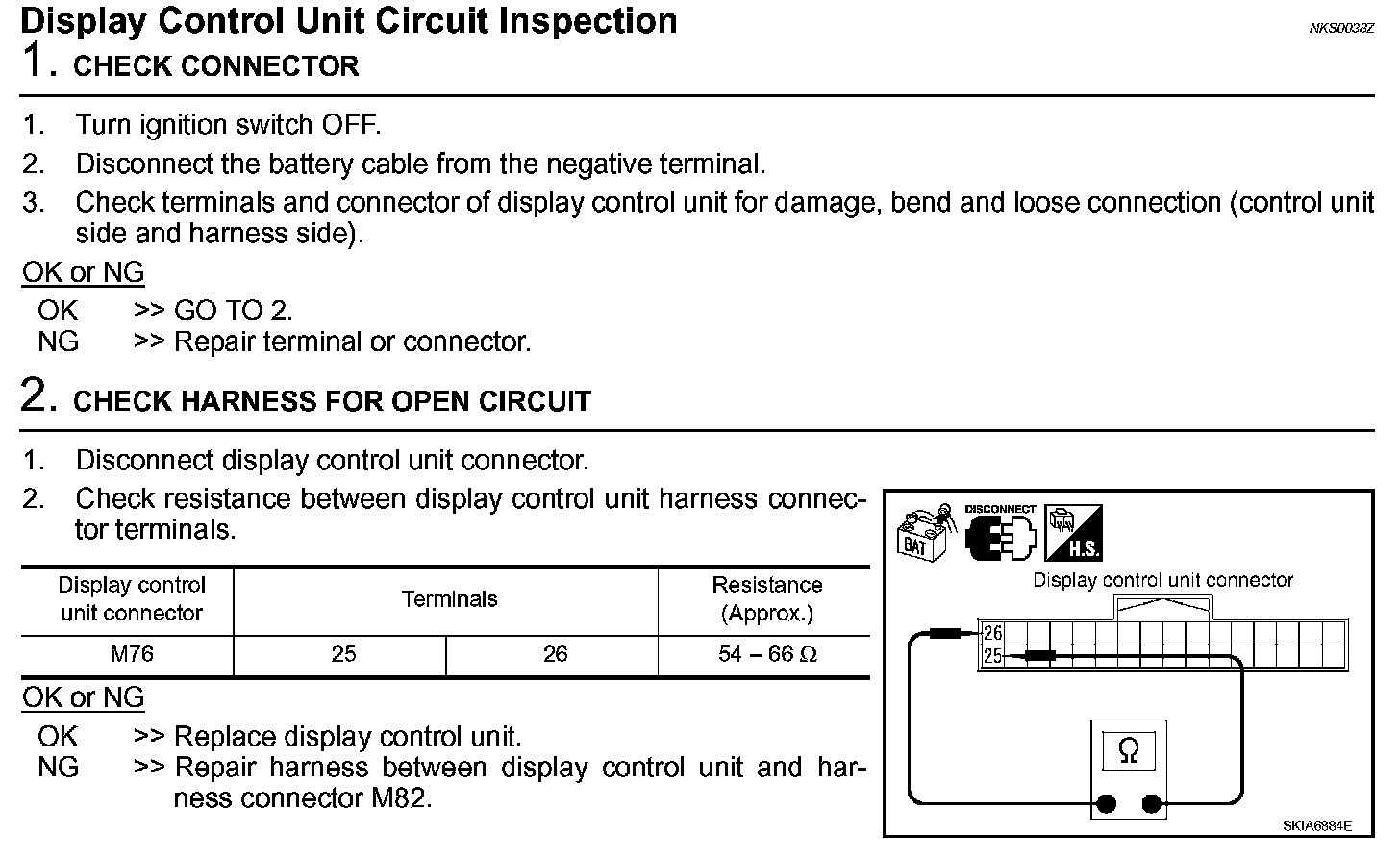 Display Control Unit Circuit Inspection

NKS0038Z

1. CHECK CONNECTOR

1. Turn ignition switch OFF.
2. Disconnect the battery cable from the negative terminal.
3. Check terminals and connector of display control unit for damage, bend and loose connection (control unit side and harness side).

OK or NG

OK >> GO TO 2.
NG >> Repair terminal or connector.

2. CHECK HARNESS FOR OPEN CIRCUIT

1. Disconnect display control unit connector.
2. Check resistance between display control unit harness connector terminals.

| Display control unit connector | Terminals | | Resistance (Approx.) |
|---|---|---|---|
| M76 | 25 | 26 | 54 – 66 Ω |

OK or NG

OK >> Replace display control unit.
NG >> Repair harness between display control unit and harness connector M82.

BAT

DISCONNECT

H.S.

Display control unit connector

26

25

Ω

SKIA6884E