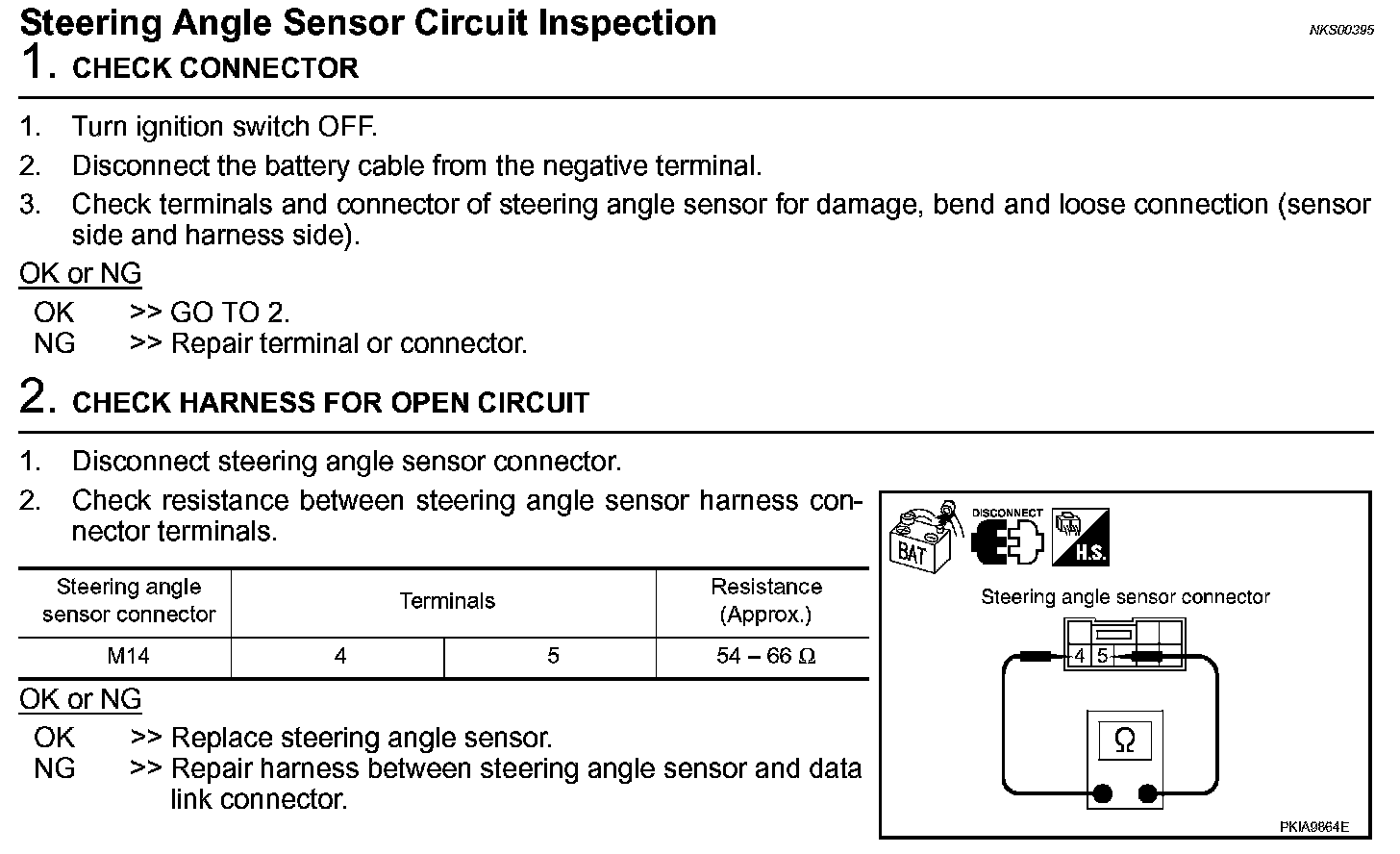 Steering Angle Sensor Circuit Inspection NKS00395

1. CHECK CONNECTOR

1. Turn ignition switch OFF.
2. Disconnect the battery cable from the negative terminal.
3. Check terminals and connector of steering angle sensor for damage, bend and loose connection (sensor side and harness side).

OK or NG

OK >> GO TO 2.
NG >> Repair terminal or connector.

2. CHECK HARNESS FOR OPEN CIRCUIT

1. Disconnect steering angle sensor connector.
2. Check resistance between steering angle sensor harness connector terminals.

| Steering angle sensor connector | Terminals | | Resistance (Approx.) |
|---|---|---|---|
| M14 | 4 | 5 | 54 – 66 Ω |

OK or NG

OK >> Replace steering angle sensor.
NG >> Repair harness between steering angle sensor and data link connector.

BAT DISCONNECT H.S.

Steering angle sensor connector

4 5

Ω

PKIA9864E