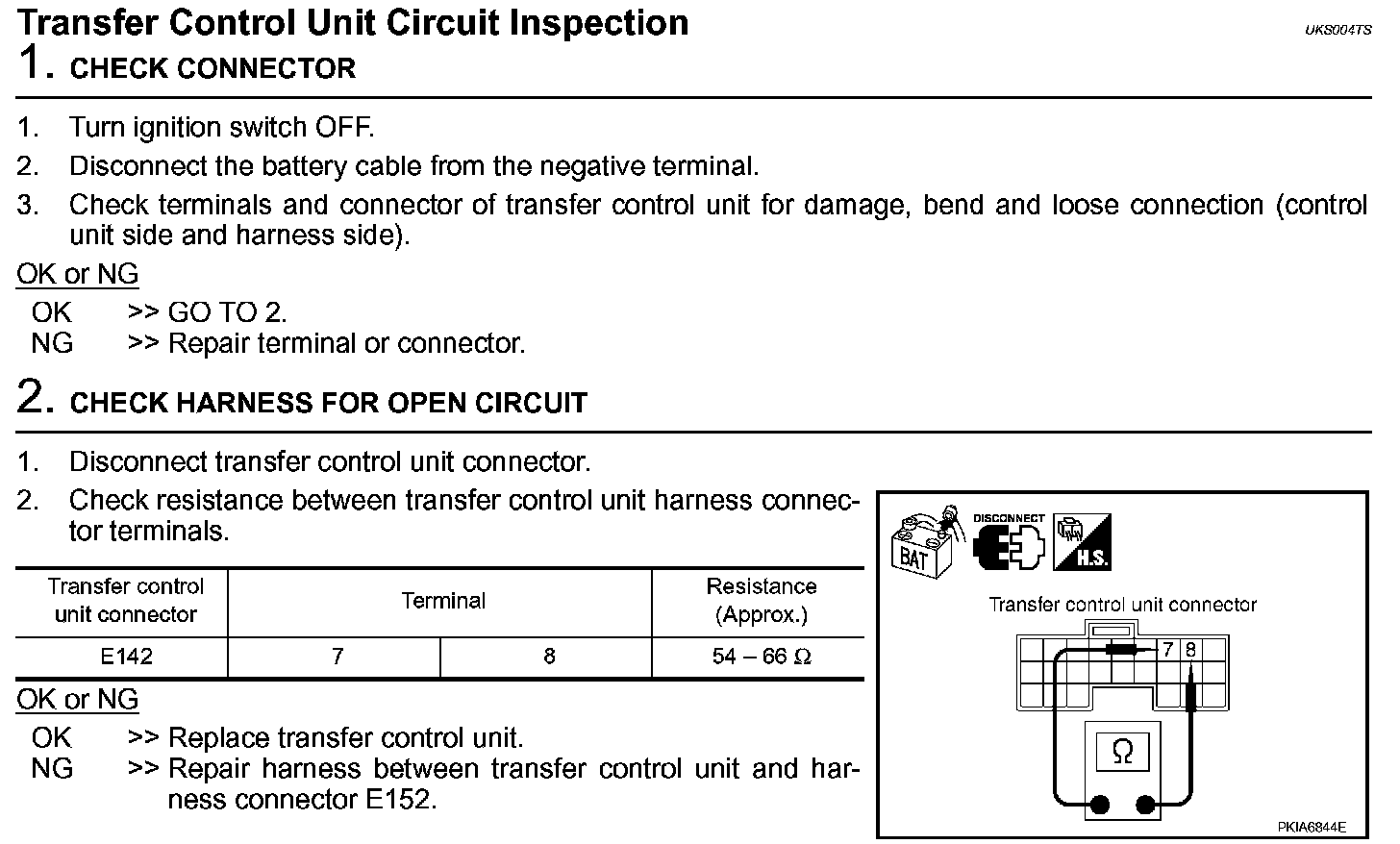 Transfer Control Unit Circuit Inspection

UKS004TS

1. CHECK CONNECTOR

1. Turn ignition switch OFF.
2. Disconnect the battery cable from the negative terminal.
3. Check terminals and connector of transfer control unit for damage, bend and loose connection (control unit side and harness side).

OK or NG

OK >> GO TO 2.
NG >> Repair terminal or connector.

2. CHECK HARNESS FOR OPEN CIRCUIT

1. Disconnect transfer control unit connector.
2. Check resistance between transfer control unit harness connector terminals.

| Transfer control unit connector | Terminal | | Resistance (Approx.) |
|---|---|---|---|
| E142 | 7 | 8 | 54 – 66 Ω |

OK or NG

OK >> Replace transfer control unit.
NG >> Repair harness between transfer control unit and harness connector E152.

BAT

DISCONNECT

H.S.

Transfer control unit connector

7 8

Ω

PKIA6844E