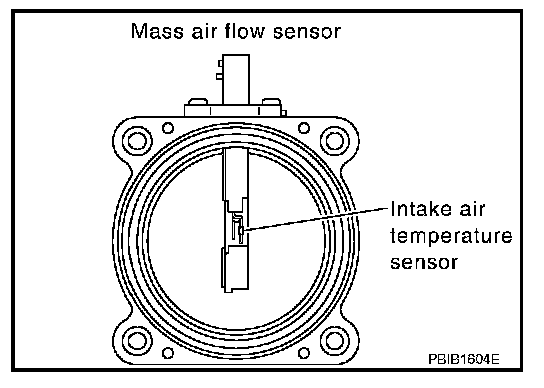 Mass air flow sensor

Intake air temperature sensor

PBIB1604E