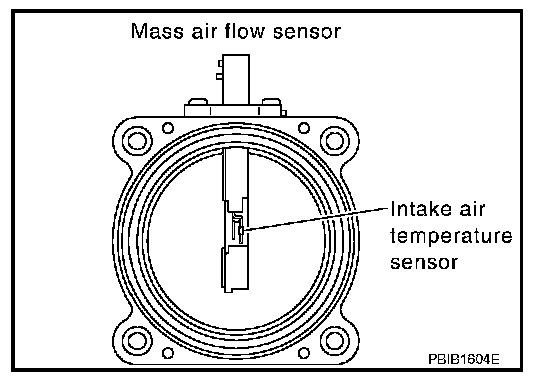 Mass air flow sensor

Intake air temperature sensor

PBIB1604E