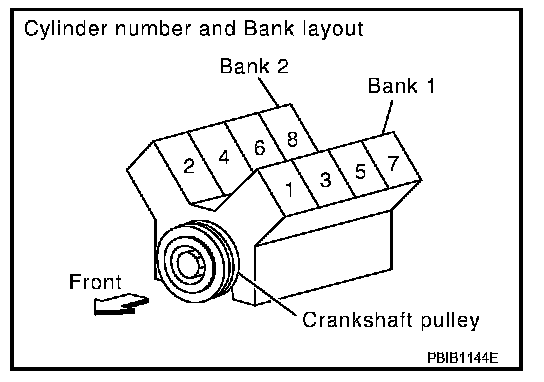 Cylinder number and Bank layout

Bank 2

Bank 1

2 4 6 8

1 3 5 7

Front

Crankshaft pulley

PBIB1144E