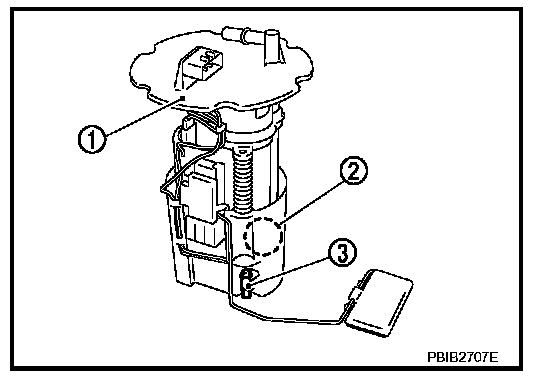 1
2
3
PBIB2707E