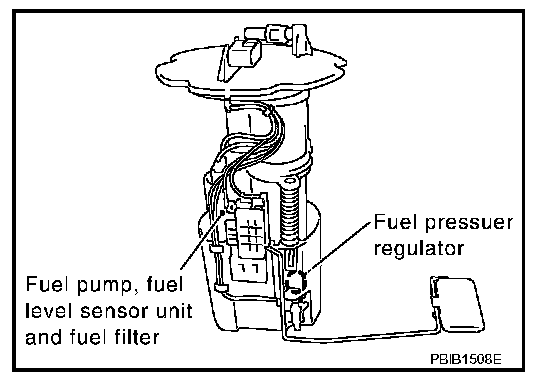 Fuel pressuer regulator

Fuel pump, fuel level sensor unit and fuel filter

PBIB1508E