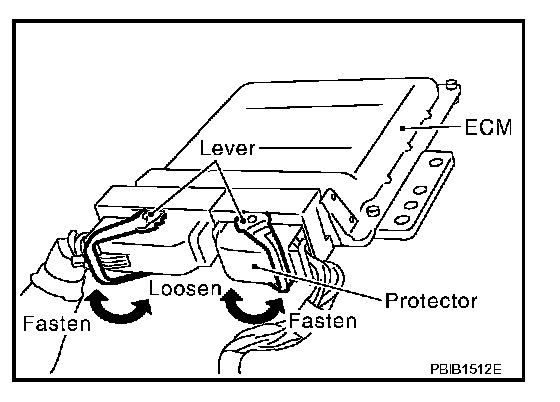 ECM

Lever

Loosen

Protector

Fasten

Fasten

PBIB1512E