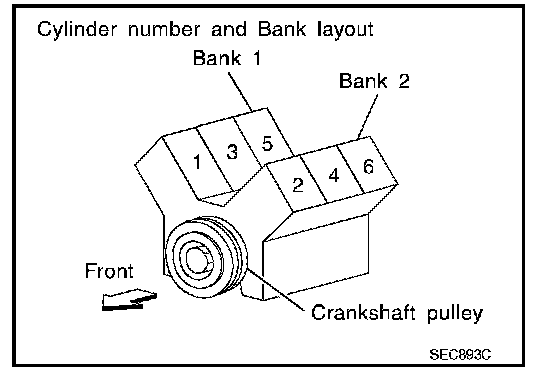 Cylinder number and Bank layout

Bank 1

Bank 2

1
3
5
2
4
6

Front

Crankshaft pulley

SEC893C