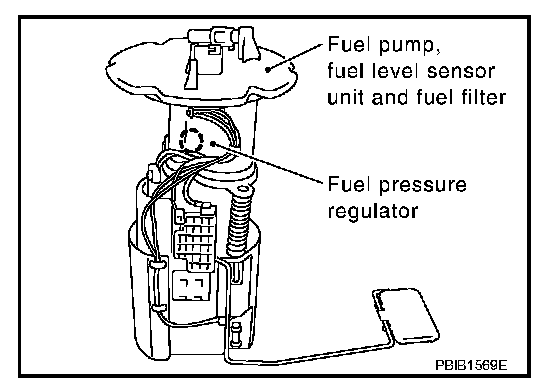 Fuel pump, fuel level sensor unit and fuel filter

Fuel pressure regulator

PBIB1569E