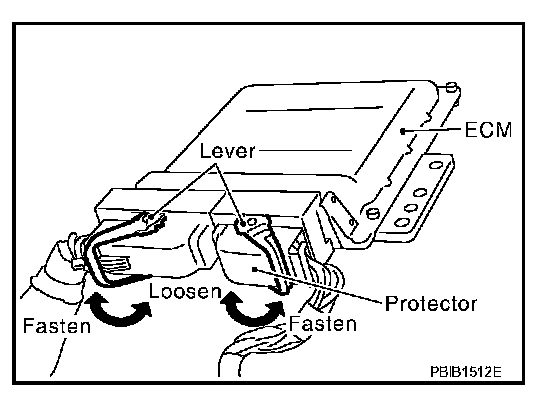 ECM
Lever
Loosen
Protector
Fasten
Fasten
PBIB1512E