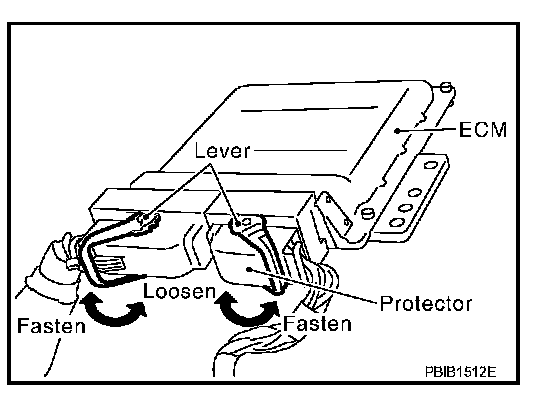 ECM
Lever
Loosen
Protector
Fasten
Fasten
PBIB1512E