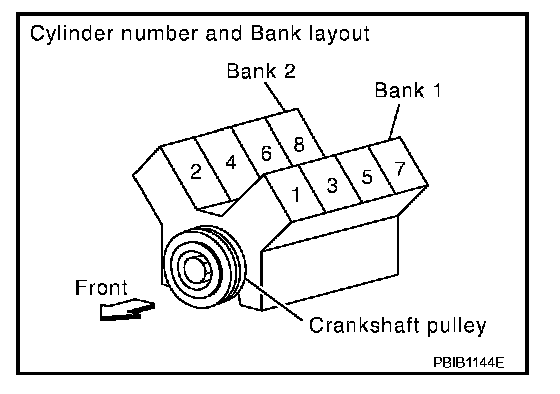 Cylinder number and Bank layout

Bank 2

Bank 1

2
4
6
8

1
3
5
7

Front

Crankshaft pulley

PBIB1144E