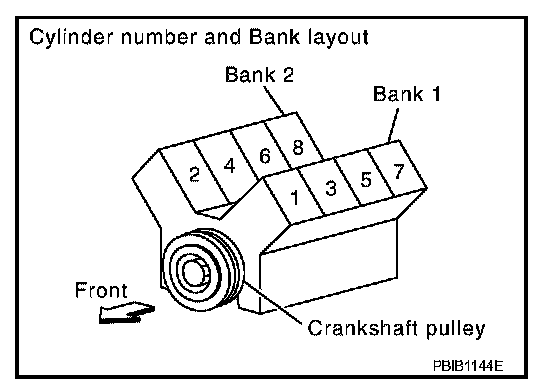 Cylinder number and Bank layout

Bank 2

Bank 1

2 4 6 8

1 3 5 7

Front

Crankshaft pulley

PBIB1144E