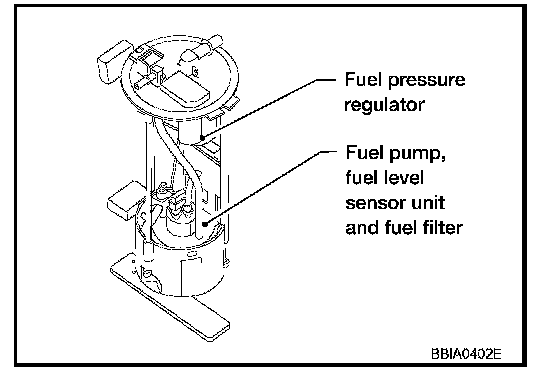 Fuel pressure regulator

Fuel pump, fuel level sensor unit and fuel filter

BBIA0402E