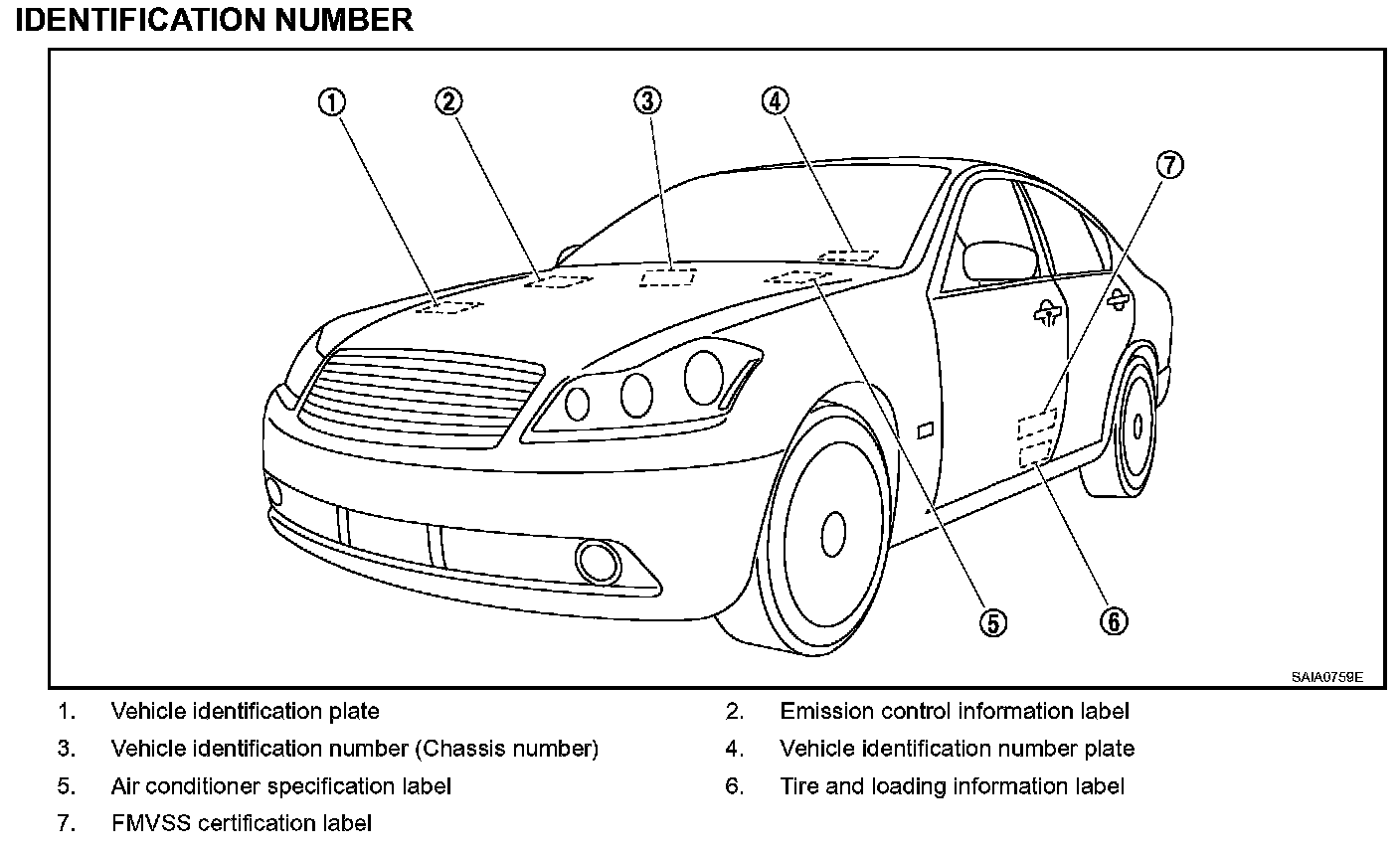 IDENTIFICATION NUMBER

1
2
3
4
7
5
6

SAIA0759E

1. Vehicle identification plate
2. Emission control information label
3. Vehicle identification number (Chassis number)
4. Vehicle identification number plate
5. Air conditioner specification label
6. Tire and loading information label
7. FMVSS certification label