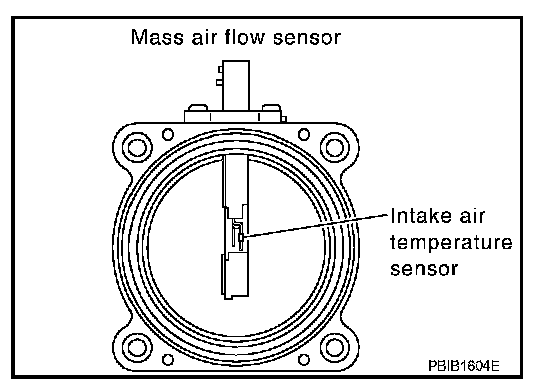 Mass air flow sensor

Intake air temperature sensor

PBIB1604E