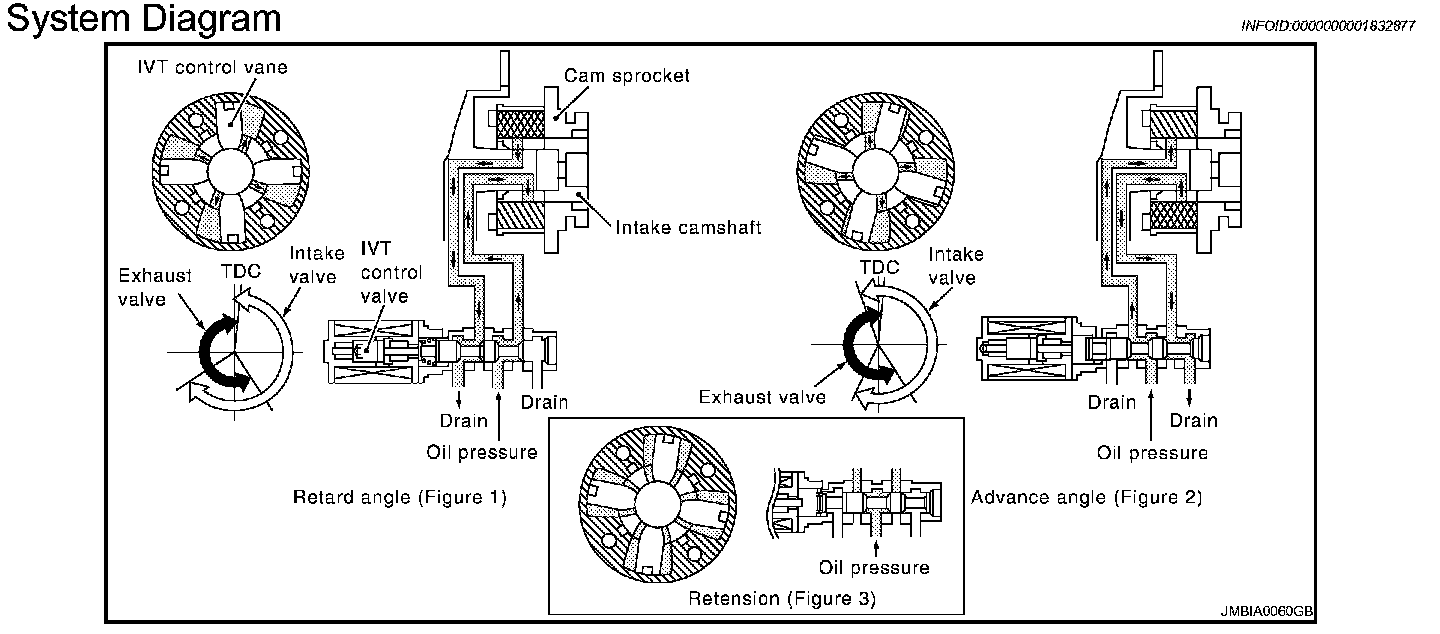 System Diagram

INFOID:0000000001832877

IVT control vane

Cam sprocket

Intake camshaft

Exhaust valve

TDC

Intake valve

IVT control valve

Drain

Drain

Oil pressure

Retard angle (Figure 1)

TDC

Intake valve

Exhaust valve

Drain

Drain

Oil pressure

Advance angle (Figure 2)

Oil pressure

Retension (Figure 3)

JMBIA0060GB