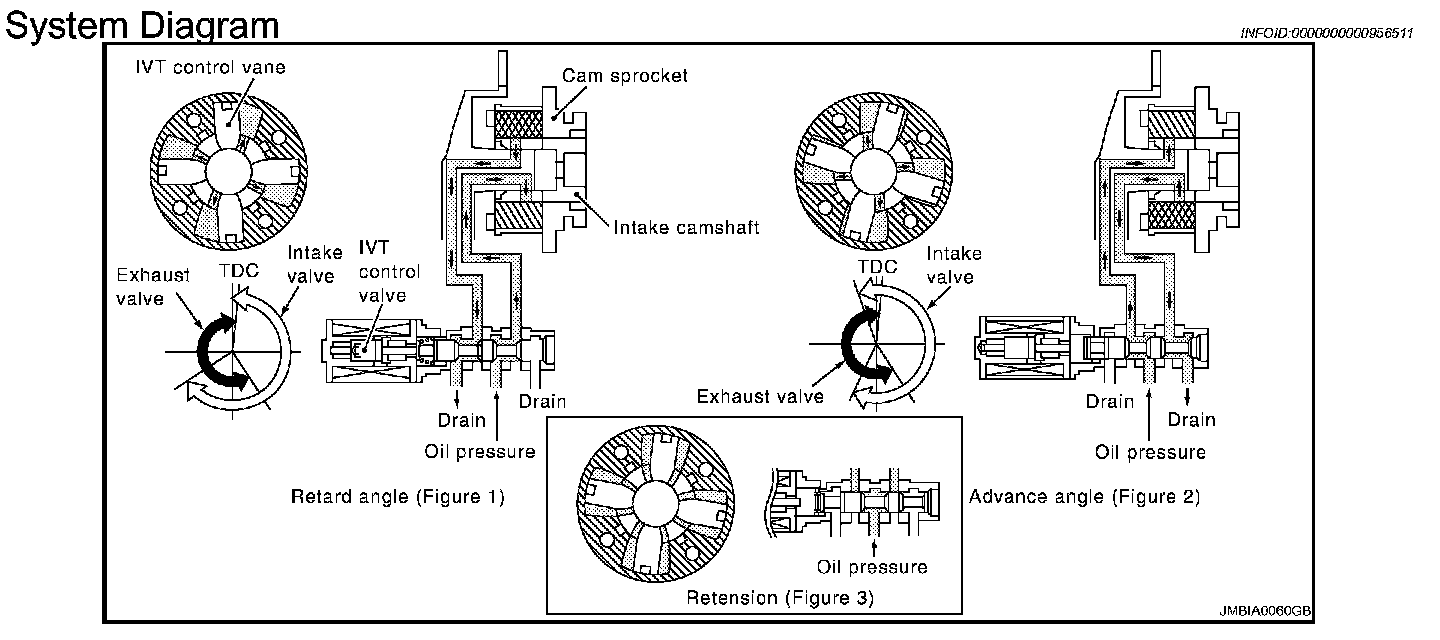 System Diagram

INFOID:0000000000956511

IVT control vane

Cam sprocket

Intake camshaft

Exhaust valve

TDC

Intake valve

IVT control valve

Drain

Drain

Oil pressure

Retard angle (Figure 1)

TDC

Intake valve

Exhaust valve

Drain

Drain

Oil pressure

Advance angle (Figure 2)

Oil pressure

Retension (Figure 3)

JMBIA0060GB