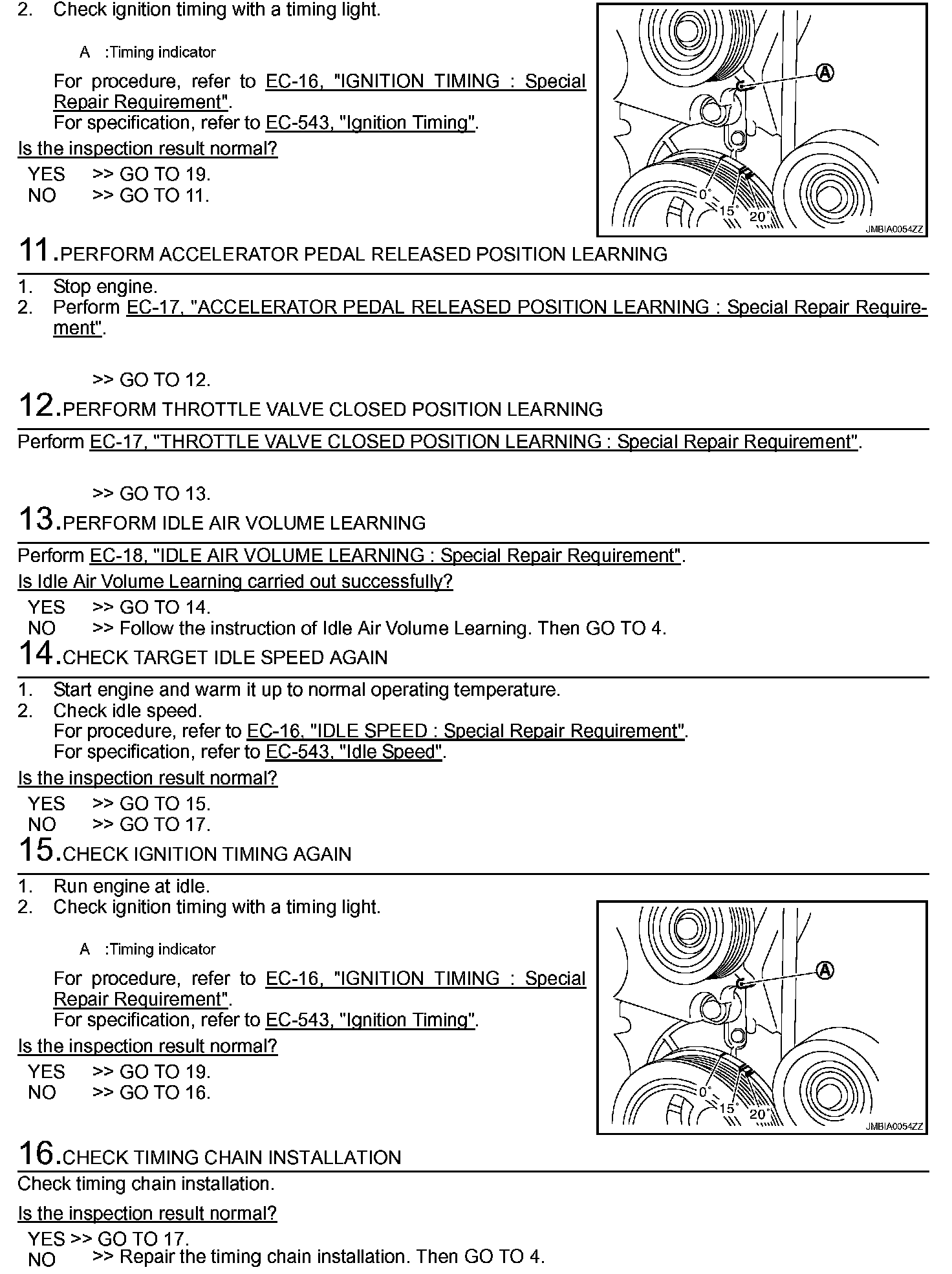 2. Check ignition timing with a timing light.

A :Timing indicator

For procedure, refer to EC-16, "IGNITION TIMING : Special Repair Requirement".
For specification, refer to EC-543, "Ignition Timing".

Is the inspection result normal?

YES >> GO TO 19.
NO >> GO TO 11.

A
0°
15°
20°
JMBIA0054ZZ

11.PERFORM ACCELERATOR PEDAL RELEASED POSITION LEARNING

1. Stop engine.
2. Perform EC-17, "ACCELERATOR PEDAL RELEASED POSITION LEARNING : Special Repair Requirement".

>> GO TO 12.

12.PERFORM THROTTLE VALVE CLOSED POSITION LEARNING

Perform EC-17, "THROTTLE VALVE CLOSED POSITION LEARNING : Special Repair Requirement".

>> GO TO 13.

13.PERFORM IDLE AIR VOLUME LEARNING

Perform EC-18, "IDLE AIR VOLUME LEARNING : Special Repair Requirement".

Is Idle Air Volume Learning carried out successfully?

YES >> GO TO 14.
NO >> Follow the instruction of Idle Air Volume Learning. Then GO TO 4.

14.CHECK TARGET IDLE SPEED AGAIN

1. Start engine and warm it up to normal operating temperature.
2. Check idle speed.
For procedure, refer to EC-16, "IDLE SPEED : Special Repair Requirement".
For specification, refer to EC-543, "Idle Speed".

Is the inspection result normal?

YES >> GO TO 15.
NO >> GO TO 17.

15.CHECK IGNITION TIMING AGAIN

1. Run engine at idle.
2. Check ignition timing with a timing light.

A :Timing indicator

For procedure, refer to EC-16, "IGNITION TIMING : Special Repair Requirement".
For specification, refer to EC-543, "Ignition Timing".

Is the inspection result normal?

YES >> GO TO 19.
NO >> GO TO 16.

A
0°
15°
20°
JMBIA0054ZZ

16.CHECK TIMING CHAIN INSTALLATION

Check timing chain installation.

Is the inspection result normal?

YES >> GO TO 17.
NO >> Repair the timing chain installation. Then GO TO 4.