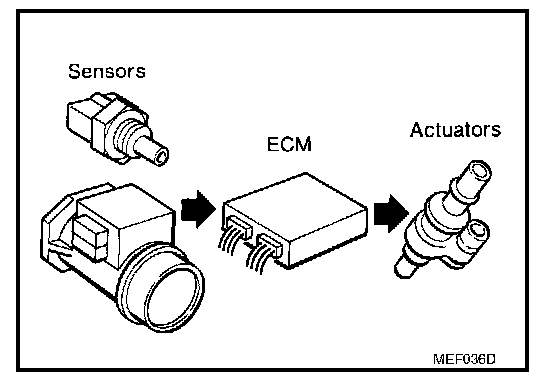 Sensors

ECM

Actuators

MEF036D