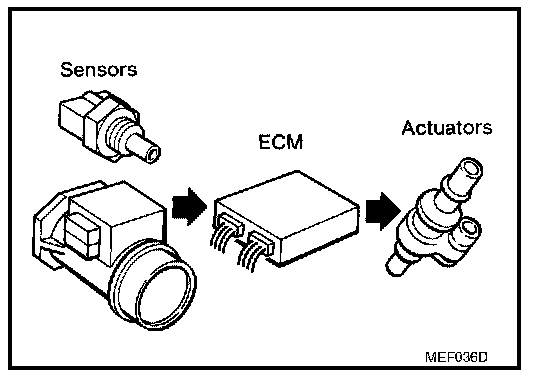 Sensors

ECM

Actuators

MEF036D