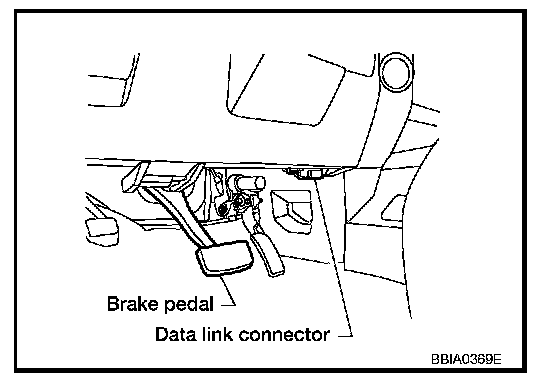 Brake pedal
Data link connector
BBIA0369E